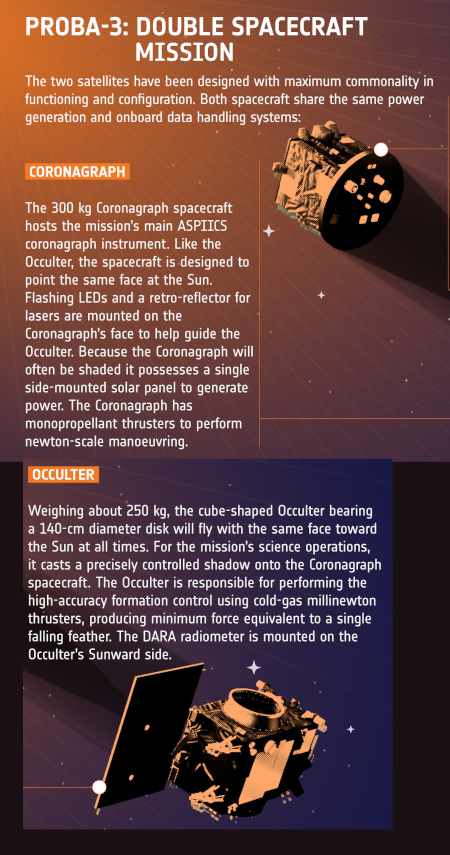 PROBA-3: DOUBLE SPACECRAFT MISSION

The two satellites have been designed with maximum commonality in functioning and configuration. Both spacecraft share the same power generation and onboard data handling systems:

CORONAGRAPH

The 300 kg Coronagraph spacecraft hosts the mission's main ASPIICS coronagraph instrument. Like the Occulter, the spacecraft is designed to point the same face at the Sun. Flashing LEDs and a retro-reflector for lasers are mounted on the Coronagraph's face to help guide the Occulter. Because the Coronagraph will often be shaded it possesses a single side-mounted solar panel to generate power. The Coronagraph has monopropellant thrusters to perform newton-scale manoeuvring.

OCCULTER

Weighing about 250 kg, the cube-shaped Occulter bearing a 140-cm diameter disk will fly with the same face toward the Sun at all times. For the mission's science operations, it casts a precisely controlled shadow onto the Coronagraph spacecraft. The Occulter is responsible for performing the high-accuracy formation control using cold-gas millinewton thrusters, producing minimum force equivalent to a single falling feather. The DARA radiometer is mounted on the Occulter's Sunward side.